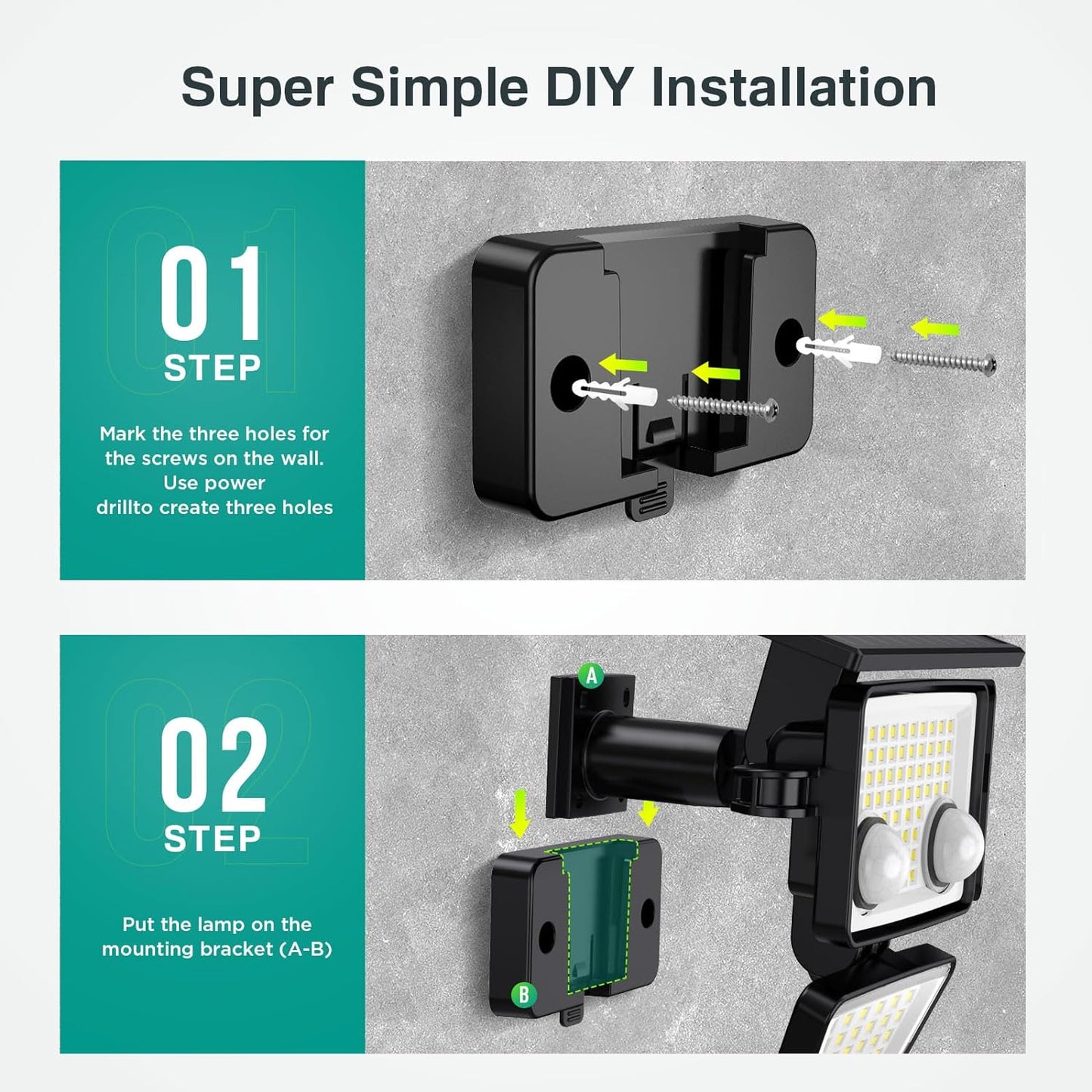 Super Simple DIY Installation

01
STEP

Mark the three holes for the screws on the wall. Use power drillto create three holes

02
STEP

Put the lamp on the mounting bracket (A-B)

A

B